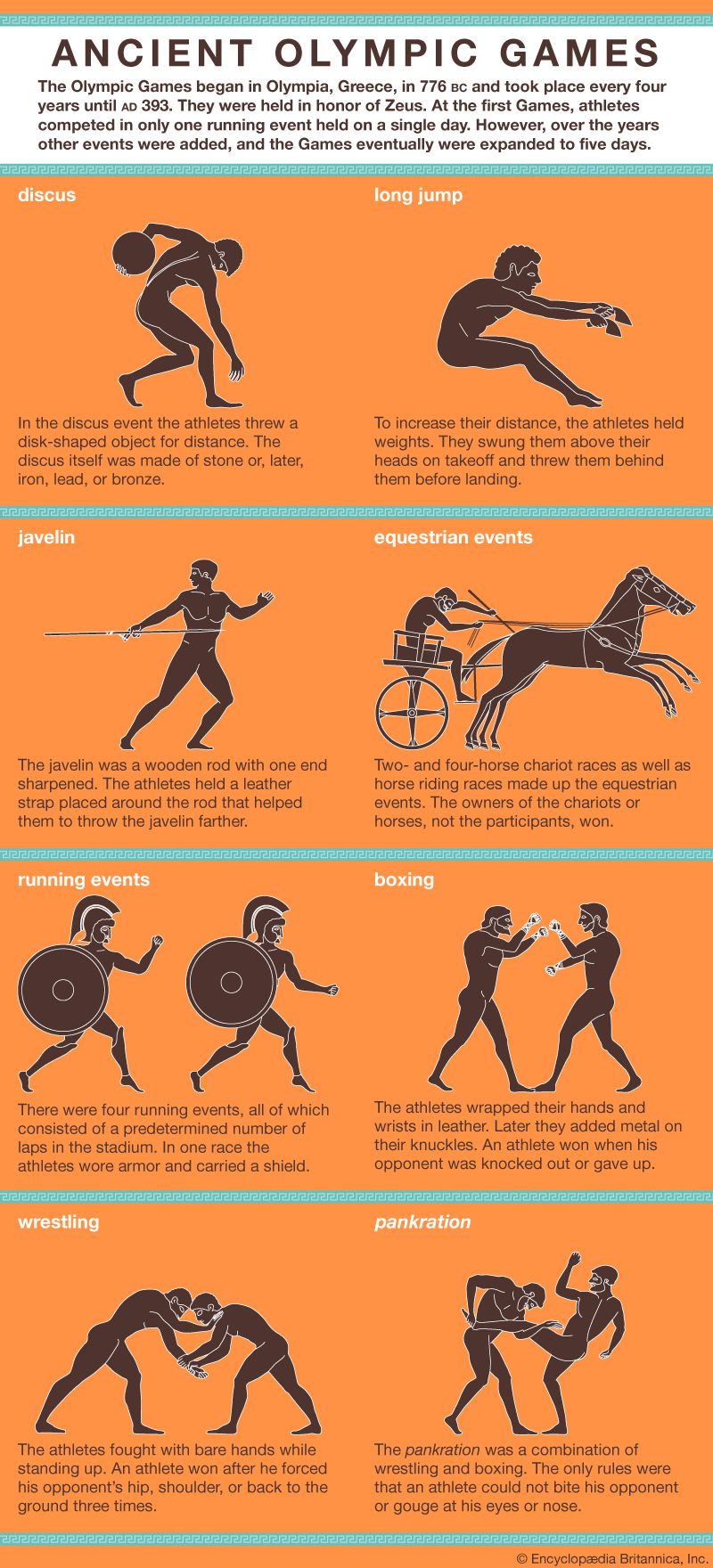 ANCIENT OLYMPIC GAMES

The Olympic Games began in Olympia, Greece, in 776 BC and took place every four years until AD 393. They were held in honor of Zeus. At the first Games, athletes competed in only one running event held on a single day. However, over the years other events were added, and the Games eventually were expanded to five days.

discus

In the discus event the athletes threw a disk-shaped object for distance. The discus itself was made of stone or, later, iron, lead, or bronze.

long jump

To increase their distance, the athletes held weights. They swung them above their heads on takeoff and threw them behind them before landing.

javelin

The javelin was a wooden rod with one end sharpened. The athletes held a leather strap placed around the rod that helped them to throw the javelin farther.

equestrian events

Two- and four-horse chariot races as well as horse riding races made up the equestrian events. The owners of the chariots or horses, not the participants, won.

running events

There were four running events, all of which consisted of a predetermined number of laps in the stadium. In one race the athletes wore armor and carried a shield.

boxing

The athletes wrapped their hands and wrists in leather. Later they added metal on their knuckles. An athlete won when his opponent was knocked out or gave up.

wrestling

The athletes fought with bare hands while standing up. An athlete won after he forced his opponent's hip, shoulder, or back to the ground three times.

pankration

The pankration was a combination of wrestling and boxing. The only rules were that an athlete could not bite his opponent or gouge at his eyes or nose.

© Encyclopædia Britannica, Inc.